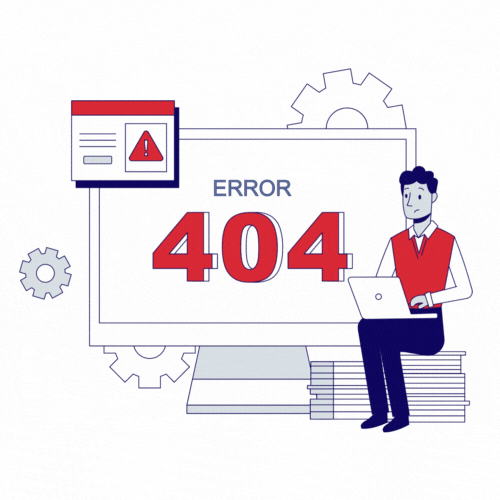 ERROR
404